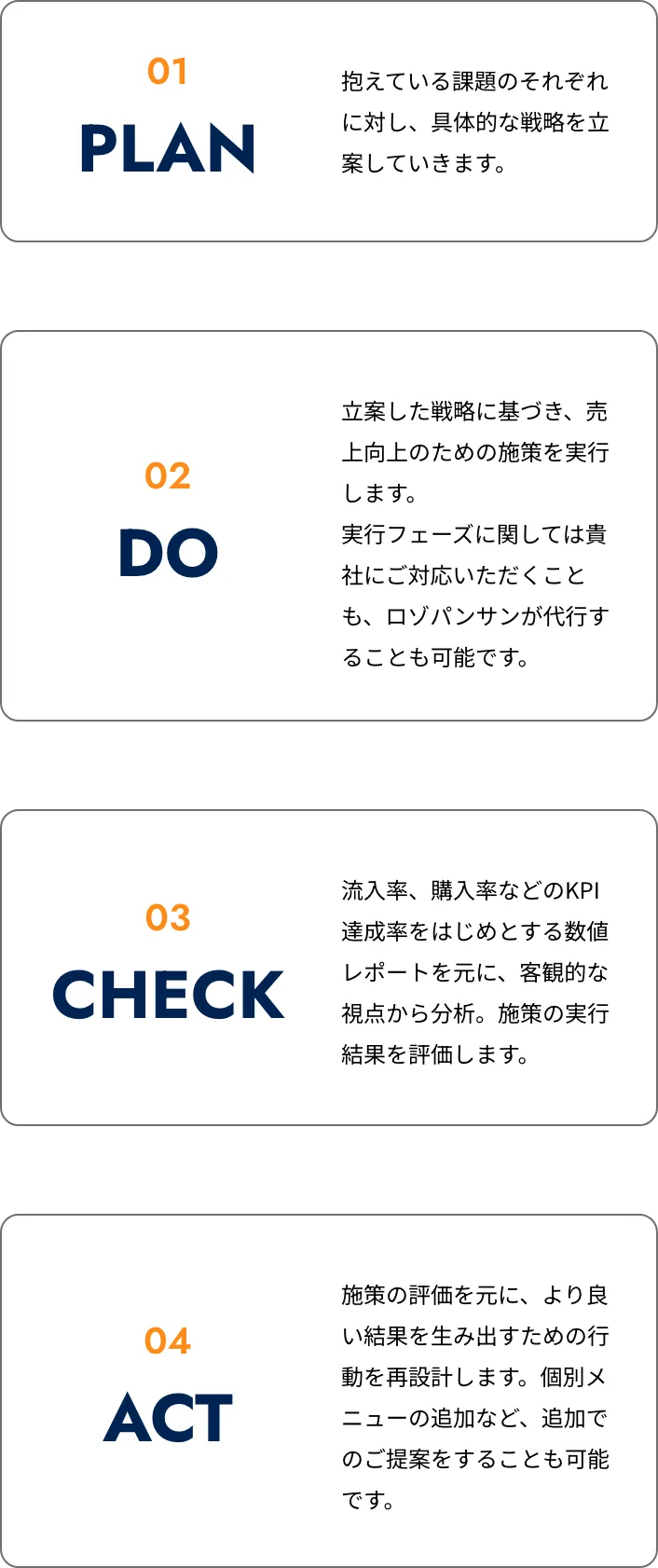 01
PLAN

抱えている課題のそれぞれに対し、具体的な戦略を立案していきます。

02
DO

立案した戦略に基づき、売上向上のための施策を実行します。
実行フェーズに関しては貴社にご対応いただくことも、ロゾパンサンが代行することも可能です。

03
CHECK

流入率、購入率などのKPI達成率をはじめとする数値レポートを元に、客観的な視点から分析。施策の実行結果を評価します。

04
ACT

施策の評価を元に、より良い結果を生み出すための行動を再設計します。個別メニューの追加など、追加でのご提案をすることも可能です。